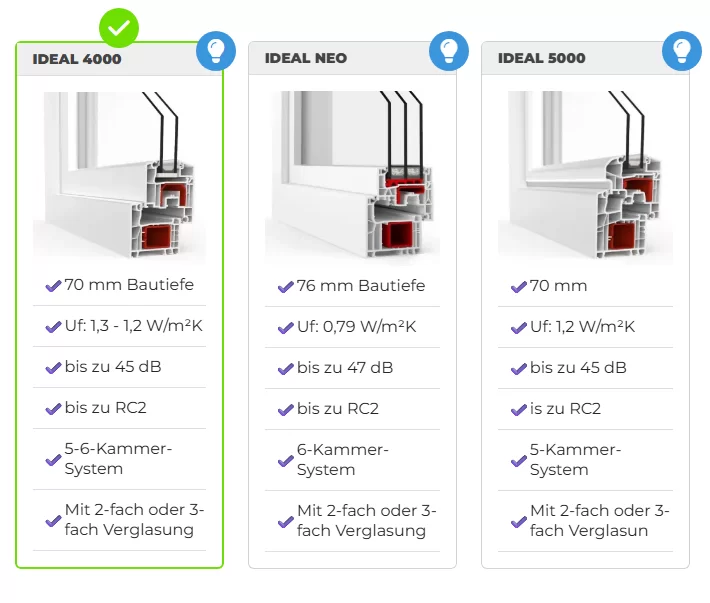 IDEAL 4000

70 mm Bautiefe

Uf: 1,3 - 1,2 W/m²K

bis zu 45 dB

bis zu RC2

5-6-Kammer-System

Mit 2-fach oder 3-fach Verglasung

IDEAL NEO

76 mm Bautiefe

Uf: 0,79 W/m²K

bis zu 47 dB

bis zu RC2

6-Kammer-System

Mit 2-fach oder 3-fach Verglasung

IDEAL 5000

70 mm

Uf: 1,2 W/m²K

bis zu 45 dB

is zu RC2

5-Kammer-System

Mit 2-fach oder 3-fach Verglasun